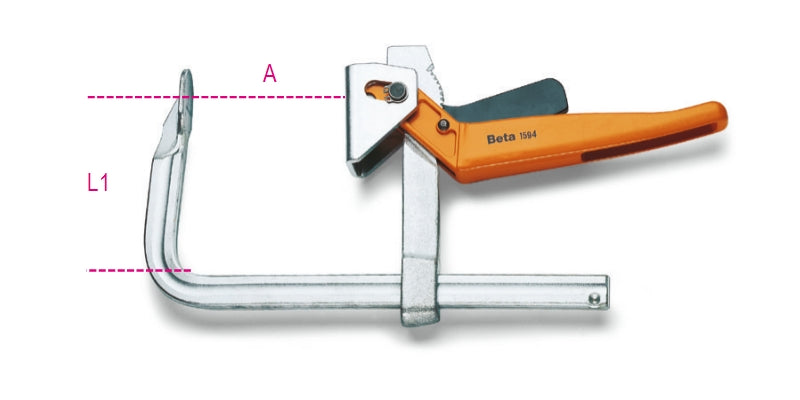 A

L1

Beta 1594