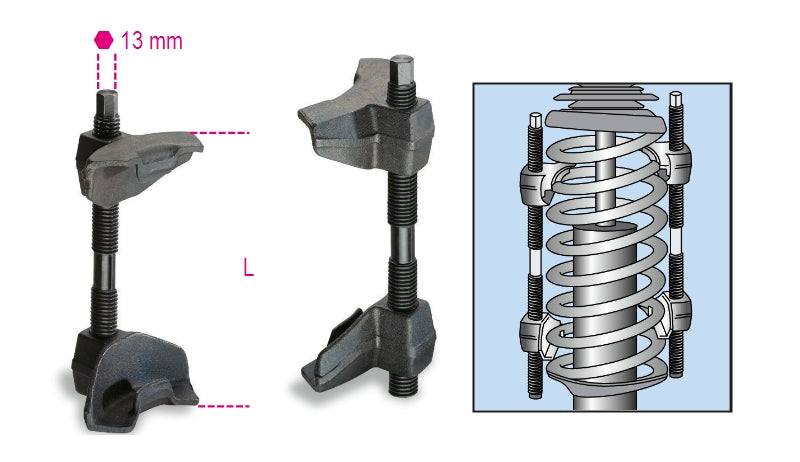 13 mm

L