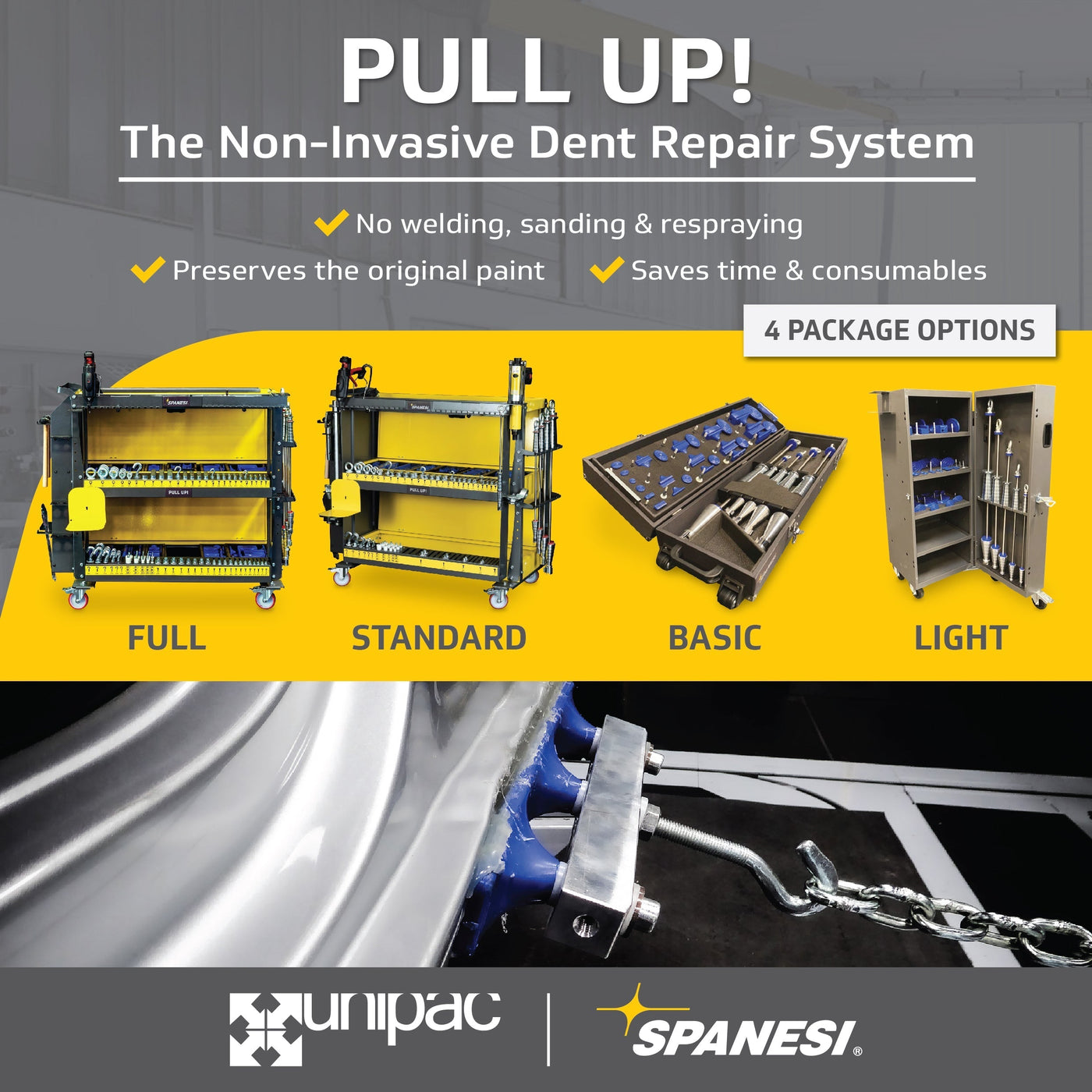 PULL UP!

The Non-Invasive Dent Repair System

No welding, sanding & respraying

Preserves the original paint

Saves time & consumables

4 PACKAGE OPTIONS

SPANESI

PULL UP!

SPANESI

PULL UP!

FULL

STANDARD

BASIC

LIGHT

unipac

SPANESI®